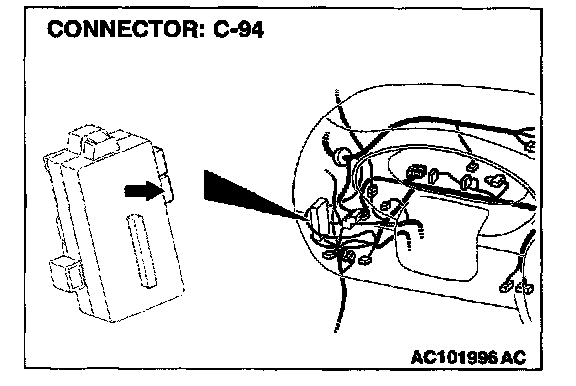 CONNECTOR: C-94

AC101996 AC