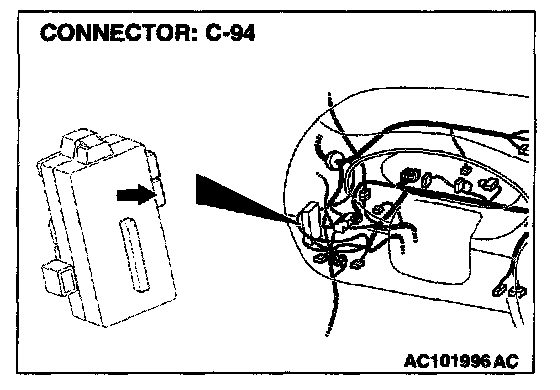 CONNECTOR: C-94

AC101996 AC