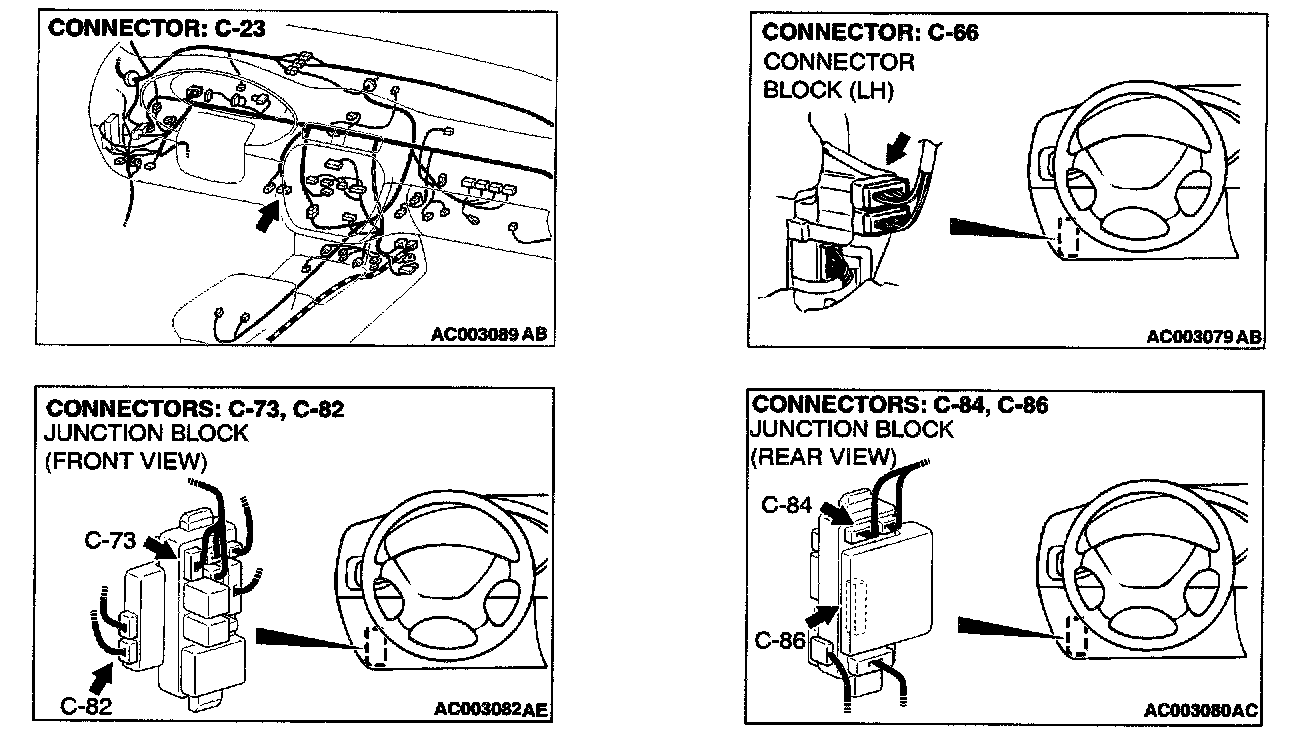 CONNECTOR: C-23

AC003089 AB

CONNECTOR: C-66
CONNECTOR
BLOCK (LH)

AC003079 AB

CONNECTORS: C-73, C-82
JUNCTION BLOCK
(FRONT VIEW)

C-73

C-82

AC003082AE

CONNECTORS: C-84, C-86
JUNCTION BLOCK
(REAR VIEW)

C-84

C-86

AC003080AC