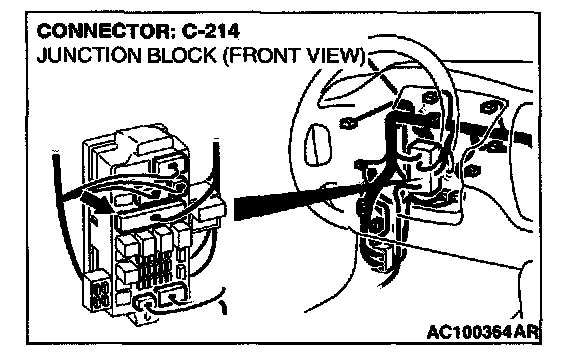 CONNECTOR: C-214
JUNCTION BLOCK (FRONT VIEW)

AC100364AR