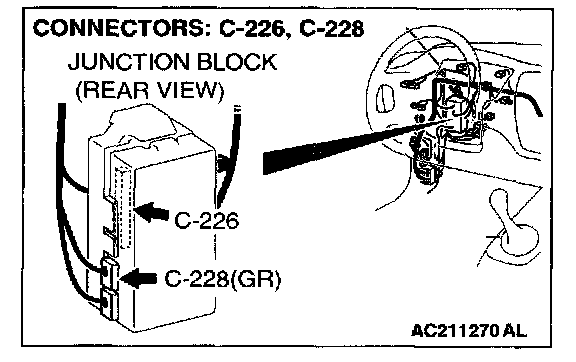 CONNECTORS: C-226, C-228

JUNCTION BLOCK (REAR VIEW)

C-226

C-228(GR)

AC211270 AL