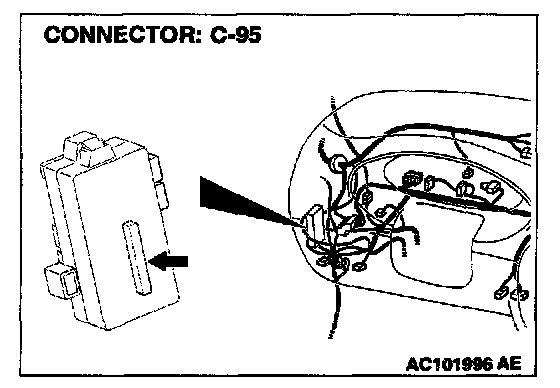 CONNECTOR: C-95

AC101996 AE