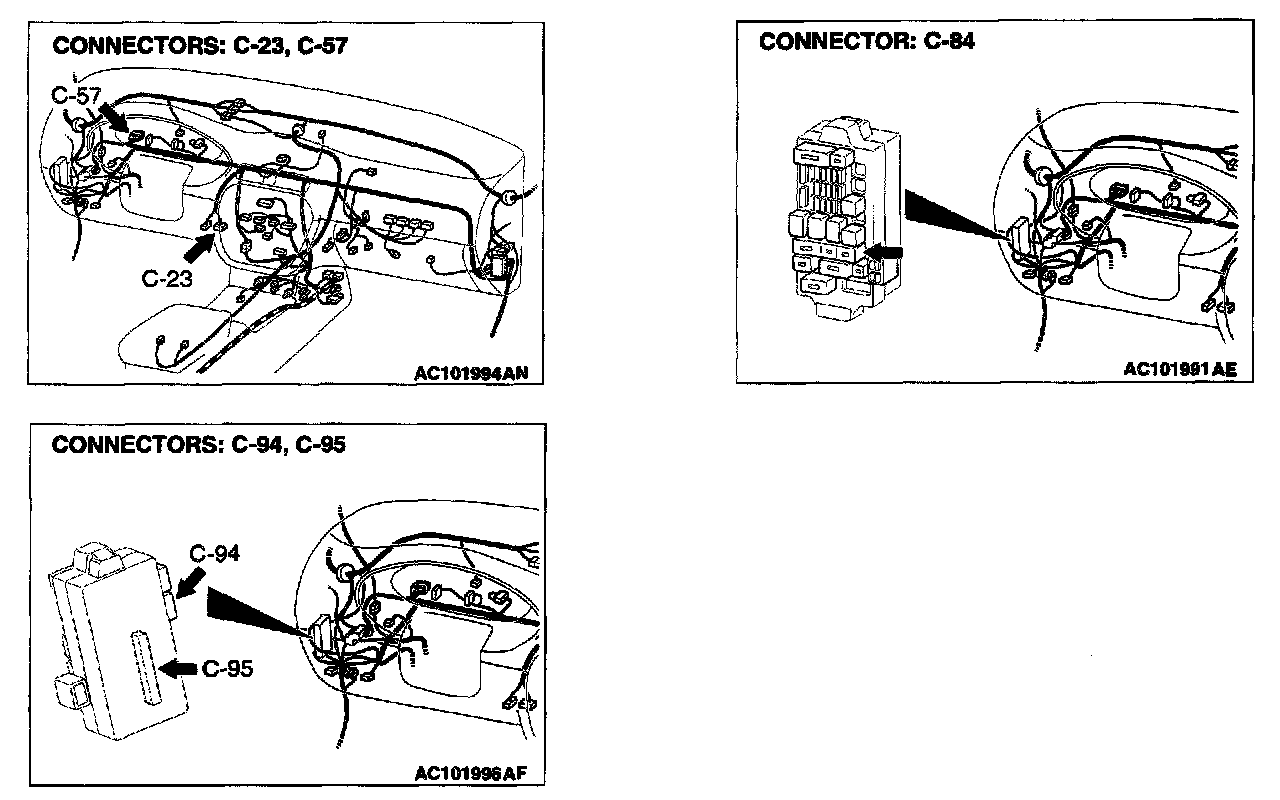 CONNECTORS: C-23, C-57

C-57

C-23

AC101994AN

CONNECTOR: C-84

AC101991AE

CONNECTORS: C-94, C-95

C-94

C-95

AC101996AF