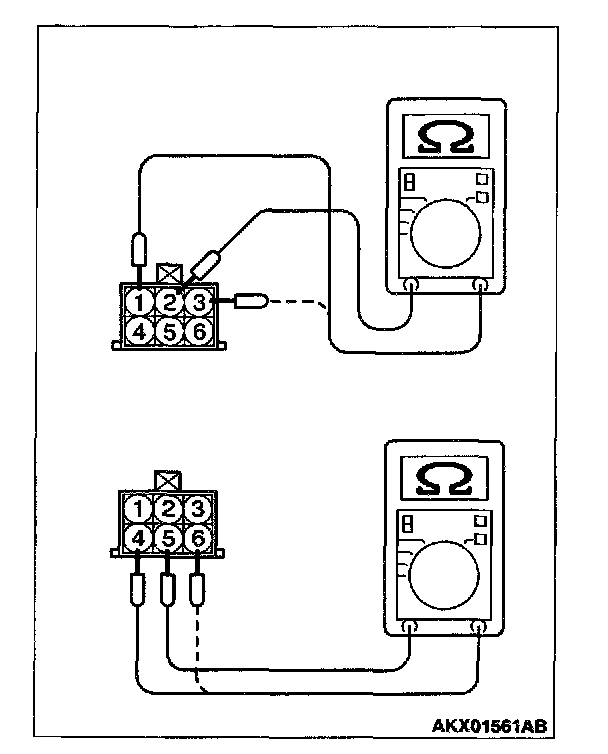 Ω

1 2 3
4 5 6

Ω

1 2 3
4 5 6

AKX01561AB