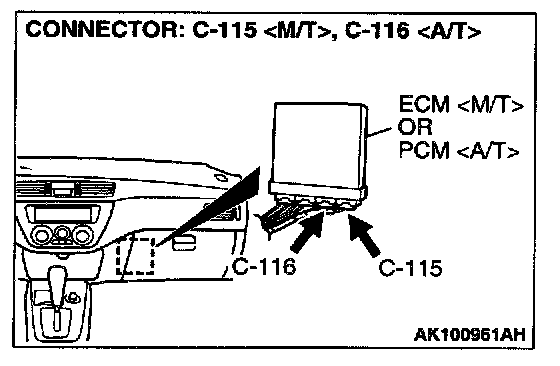 CONNECTOR: C-115 <M/T>, C-116 <A/T>

ECM <M/T>
OR
PCM <A/T>

C-116

C-115

AK100961AH