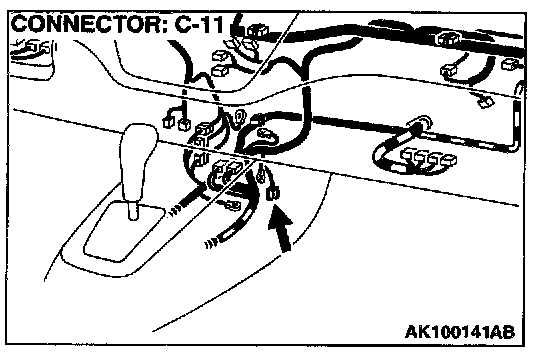 CONNECTOR: C-11

AK100141AB