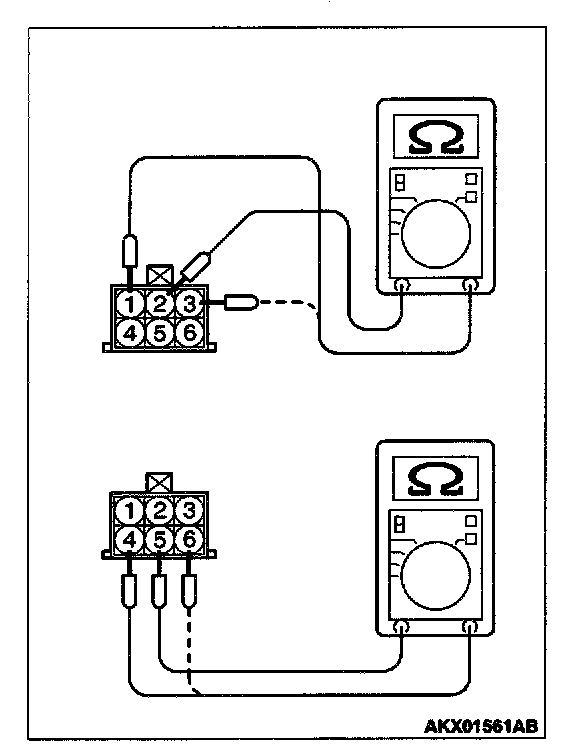 Ω
1 2 3
4 5 6
Ω
1 2 3
4 5 6
AKX01561AB