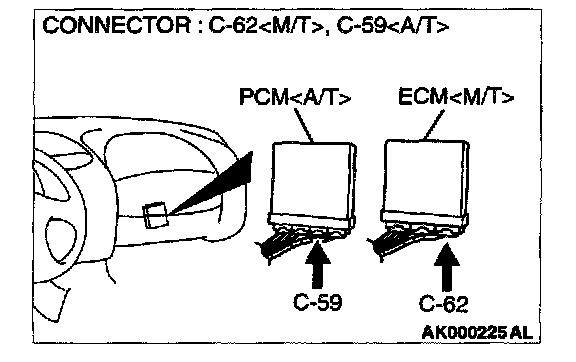 CONNECTOR : C-62<M/T>, C-59<A/T>

PCM<A/T>

ECM<M/T>

C-59

C-62

AK000225 AL