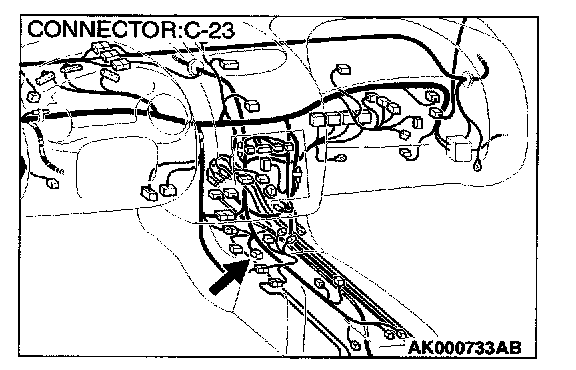 CONNECTOR:C-23

AK000733AB