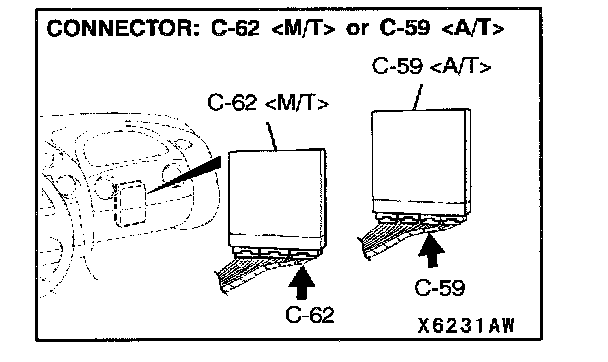 CONNECTOR: C-62 <M/T> or C-59 <A/T>

C-59 <A/T>

C-62 <M/T>

C-59

C-62

X6231AW