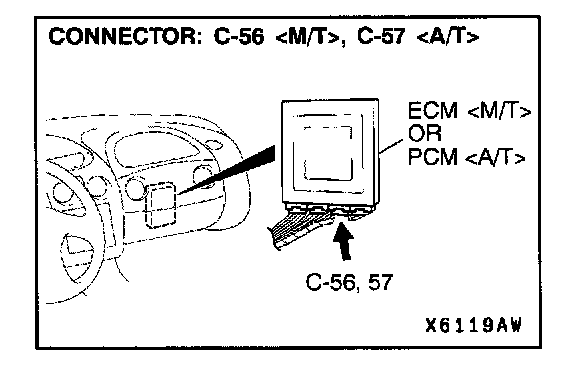 CONNECTOR: C-56 <M/T>, C-57 <A/T>

ECM <M/T>
OR
PCM <A/T>

C-56, 57

X6119AW