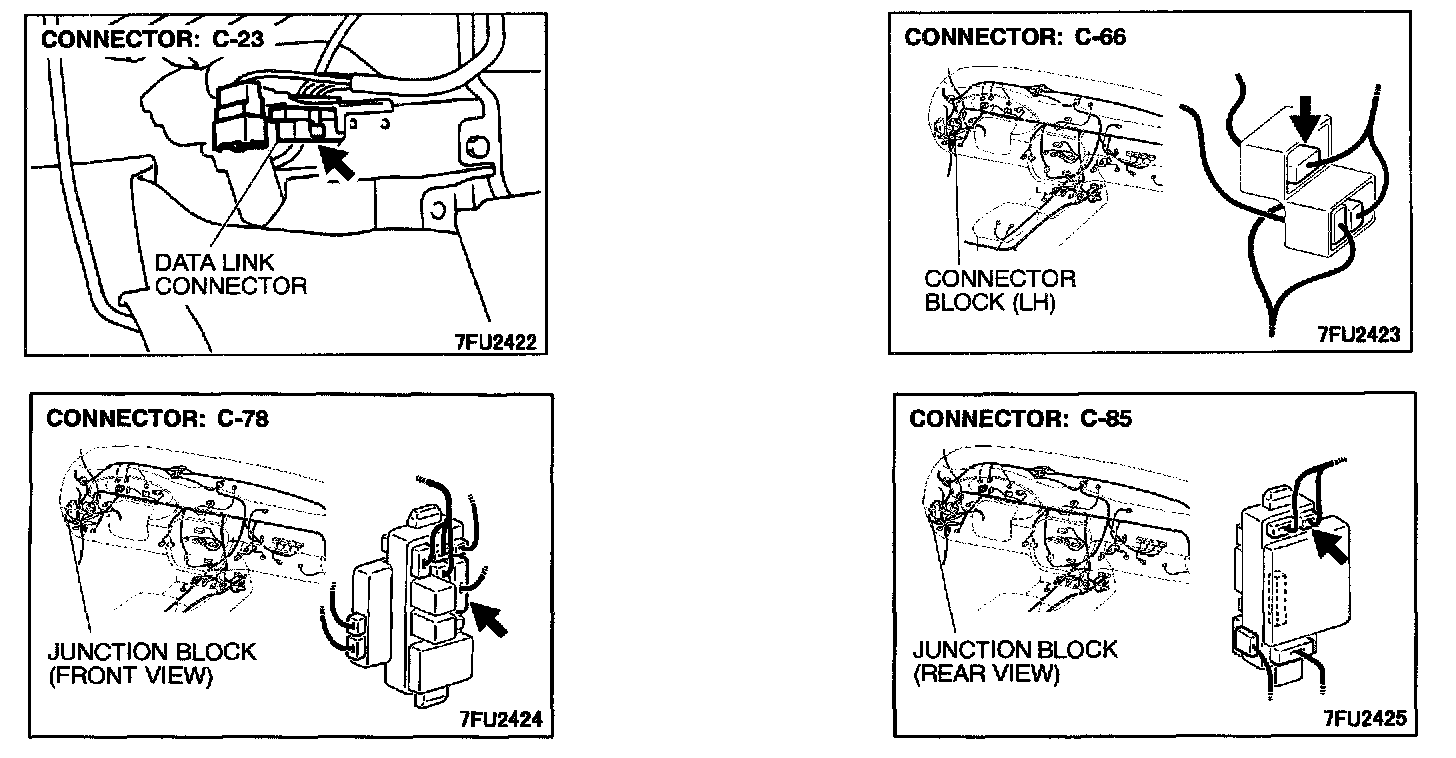 CONNECTOR: C-23

DATA LINK CONNECTOR

7FU2422

CONNECTOR: C-66

CONNECTOR BLOCK (LH)

7FU2423

CONNECTOR: C-78

JUNCTION BLOCK (FRONT VIEW)

7FU2424

CONNECTOR: C-85

JUNCTION BLOCK (REAR VIEW)

7FU2425