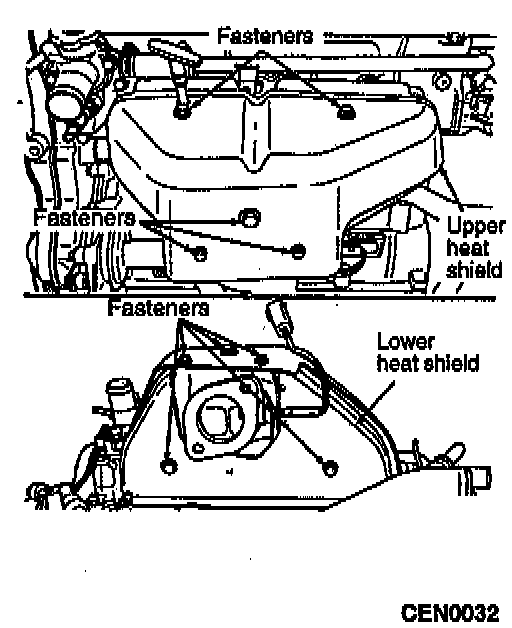 Fasteners

Fasteners

Upper heat shield

Fasteners

Lower heat shield

CEN0032