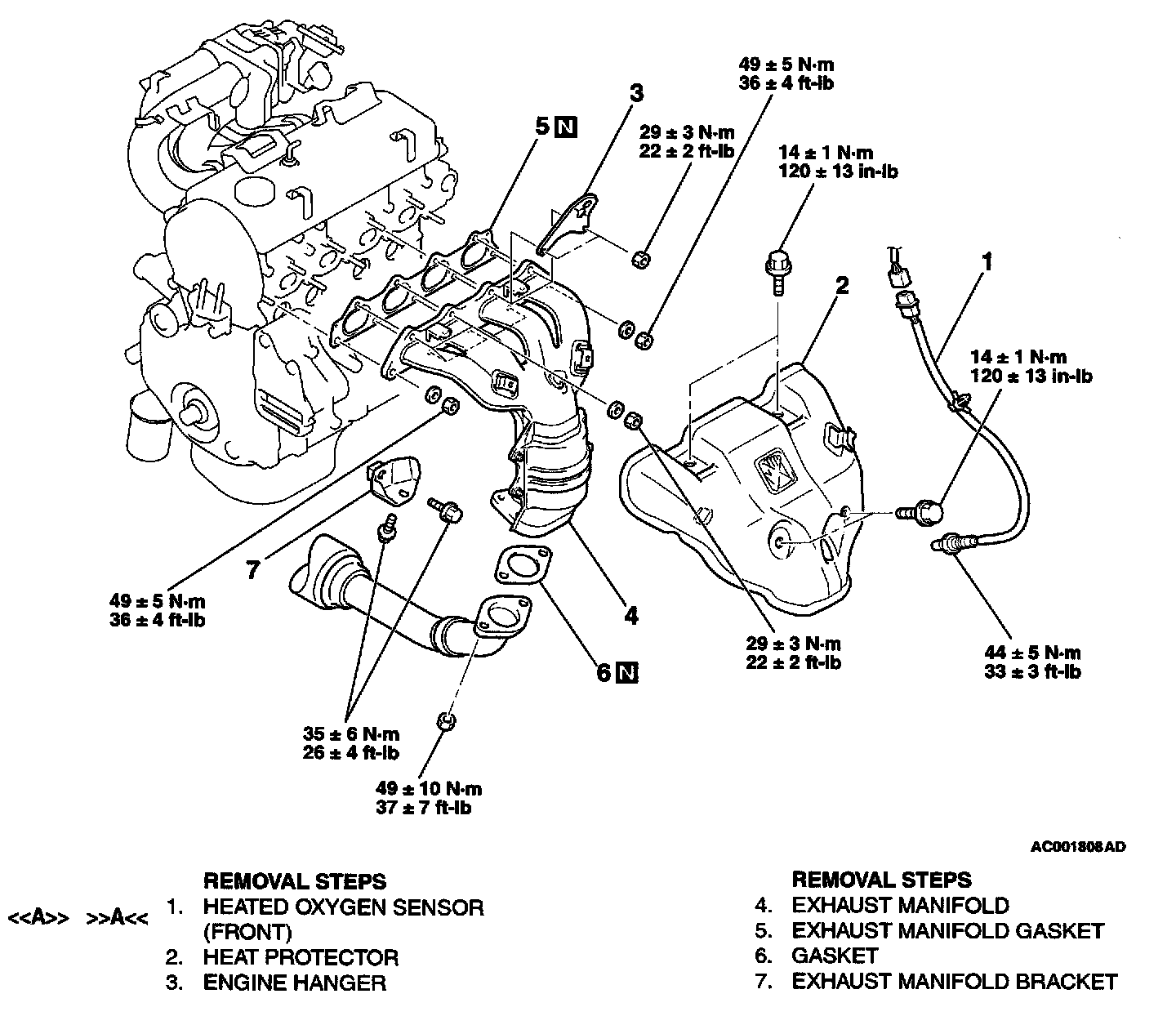 49 ± 5 N·m
36 ± 4 ft-lb

3

5 N

29 ± 3 N·m
22 ± 2 ft-lb

14 ± 1 N·m
120 ± 13 in-lb

1

2

14 ± 1 N·m
120 ± 13 in-lb

7

49 ± 5 N·m
36 ± 4 ft-lb

4

6 N

29 ± 3 N·m
22 ± 2 ft-lb

44 ± 5 N·m
33 ± 3 ft-lb

35 ± 6 N·m
26 ± 4 ft-lb

49 ± 10 N·m
37 ± 7 ft-lb

AC001808AD

REMOVAL STEPS
<<A>> >>A<< 1. HEATED OXYGEN SENSOR (FRONT)
2. HEAT PROTECTOR
3. ENGINE HANGER

REMOVAL STEPS
4. EXHAUST MANIFOLD
5. EXHAUST MANIFOLD GASKET
6. GASKET
7. EXHAUST MANIFOLD BRACKET