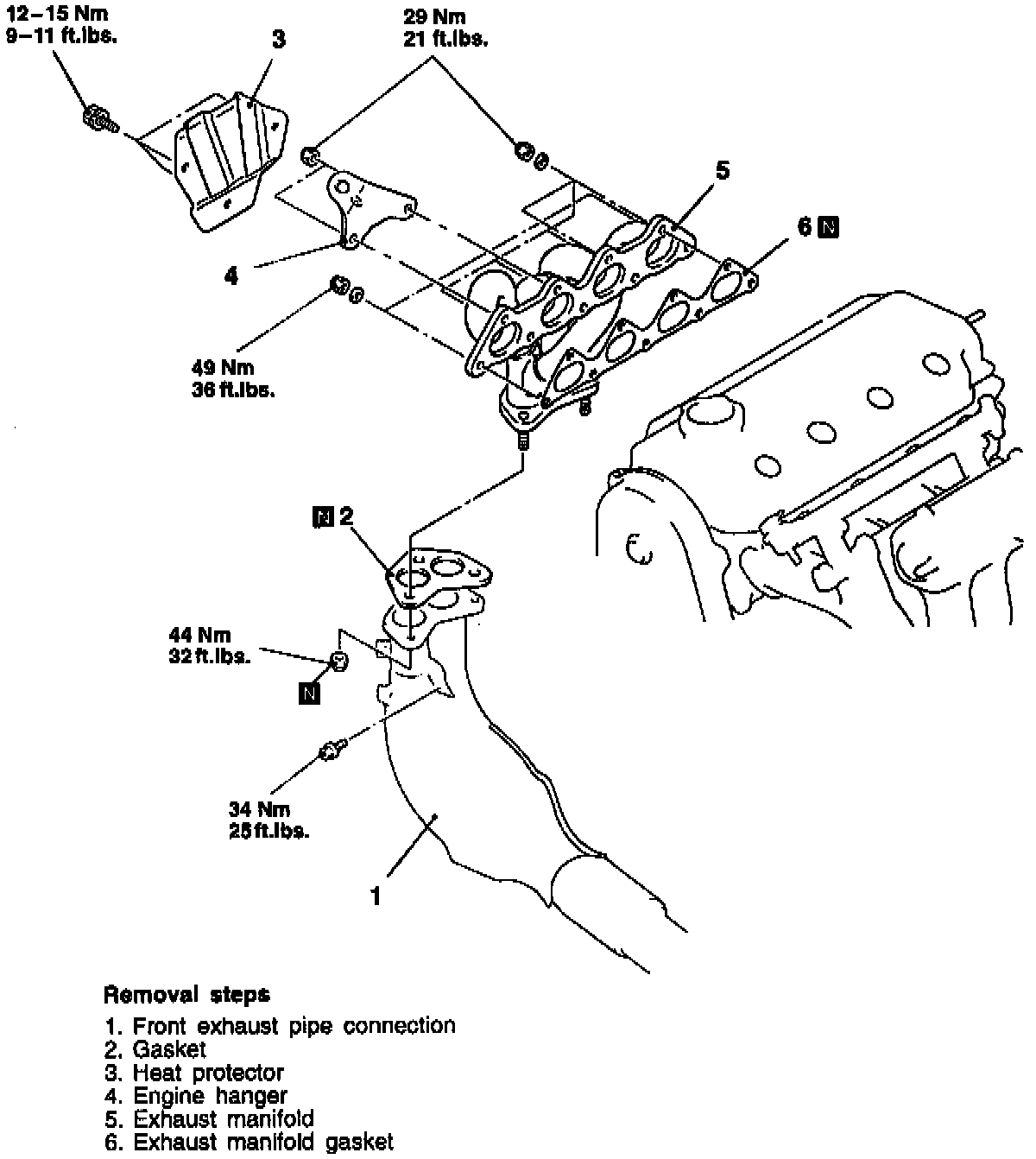 12–15 Nm
9–11 ft.lbs.

3

29 Nm
21 ft.lbs.

5

6 N

4

49 Nm
36 ft.lbs.

N 2

44 Nm
32 ft.lbs.

N

34 Nm
25 ft.lbs.

1

Removal steps

1. Front exhaust pipe connection
2. Gasket
3. Heat protector
4. Engine hanger
5. Exhaust manifold
6. Exhaust manifold gasket