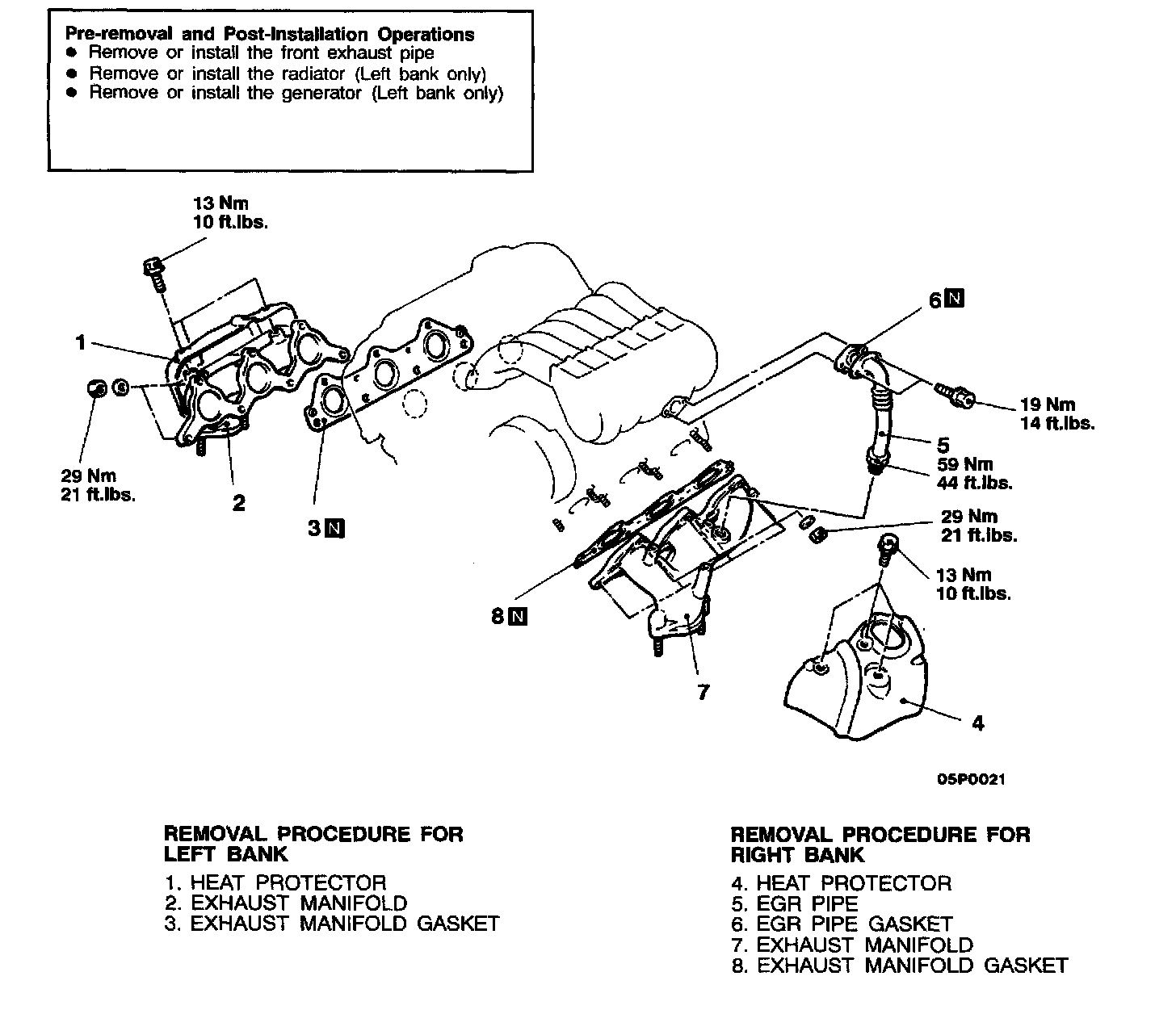 Pre-removal and Post-Installation Operations
● Remove or install the front exhaust pipe
● Remove or install the radiator (Left bank only)
● Remove or install the generator (Left bank only)

13 Nm
10 ft.lbs.

1

29 Nm
21 ft.lbs.

2

3 N

6 N

19 Nm
14 ft.lbs.

5
59 Nm
44 ft.lbs.

29 Nm
21 ft.lbs.

13 Nm
10 ft.lbs.

8 N

7

4

05P0021

REMOVAL PROCEDURE FOR LEFT BANK
1. HEAT PROTECTOR
2. EXHAUST MANIFOLD
3. EXHAUST MANIFOLD GASKET

REMOVAL PROCEDURE FOR RIGHT BANK
4. HEAT PROTECTOR
5. EGR PIPE
6. EGR PIPE GASKET
7. EXHAUST MANIFOLD
8. EXHAUST MANIFOLD GASKET