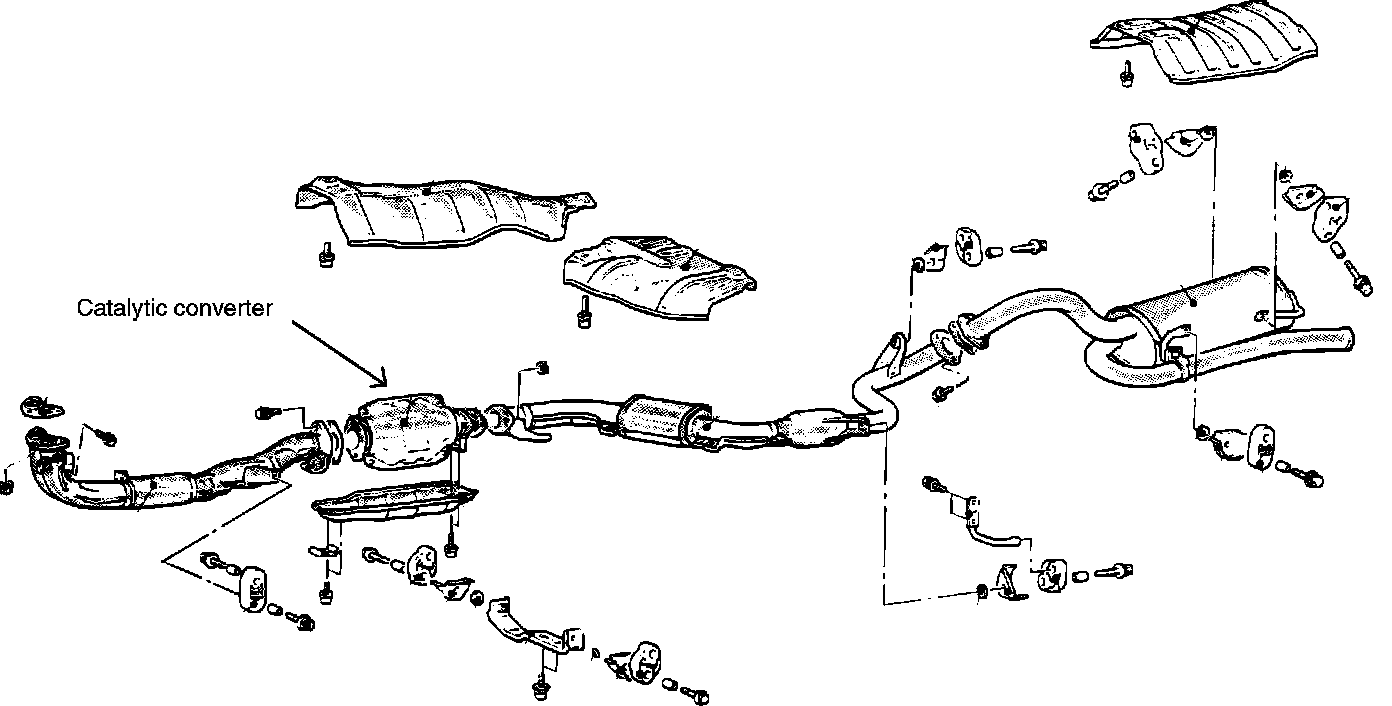 Catalytic converter