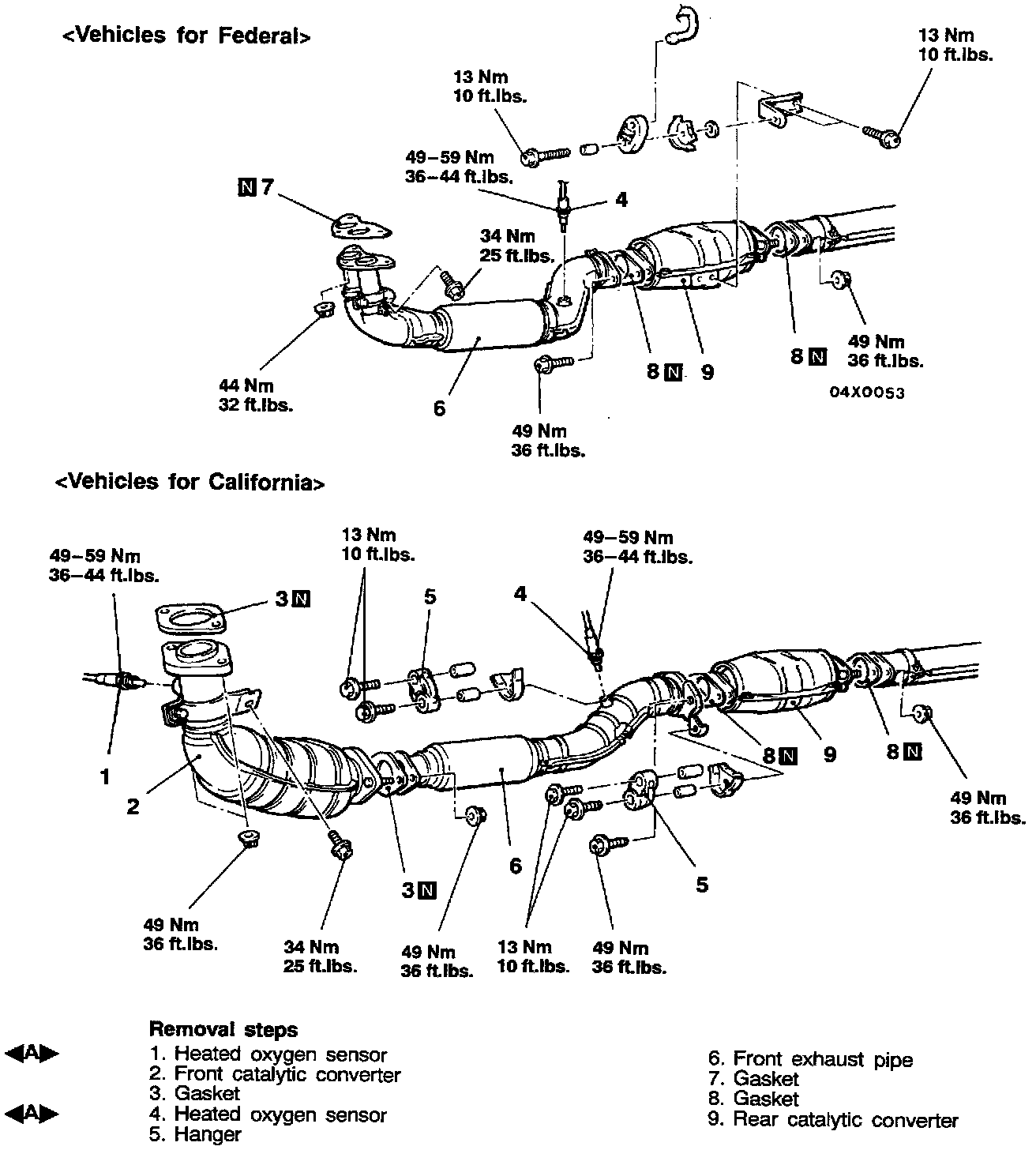 <Vehicles for Federal>

13 Nm
10 ft.lbs.

13 Nm
10 ft.lbs.

49–59 Nm
36–44 ft.lbs.

N 7

4

34 Nm
25 ft.lbs.

44 Nm
32 ft.lbs.

6

49 Nm
36 ft.lbs.

8 N 9

8 N

49 Nm
36 ft.lbs.

04X0053

<Vehicles for California>

49–59 Nm
36–44 ft.lbs.

13 Nm
10 ft.lbs.

49–59 Nm
36–44 ft.lbs.

3 N

5

4

1

2

8 N 9

8 N

49 Nm
36 ft.lbs.

6

5

3 N

49 Nm
36 ft.lbs.

34 Nm
25 ft.lbs.

49 Nm
36 ft.lbs.

13 Nm
10 ft.lbs.

49 Nm
36 ft.lbs.

Removal steps

◀A▶ 1. Heated oxygen sensor
2. Front catalytic converter
3. Gasket
◀A▶ 4. Heated oxygen sensor
5. Hanger

6. Front exhaust pipe
7. Gasket
8. Gasket
9. Rear catalytic converter