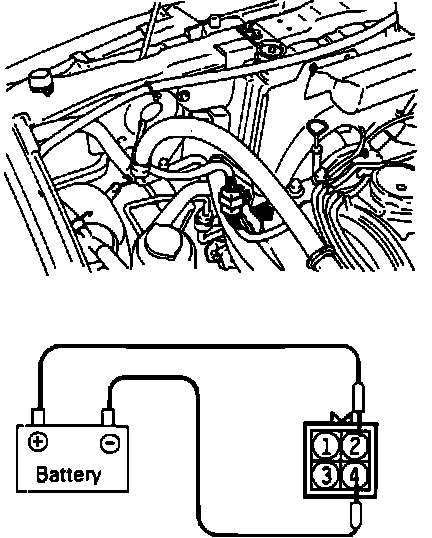 ⊕ ⊖
Battery

1 2
3 4