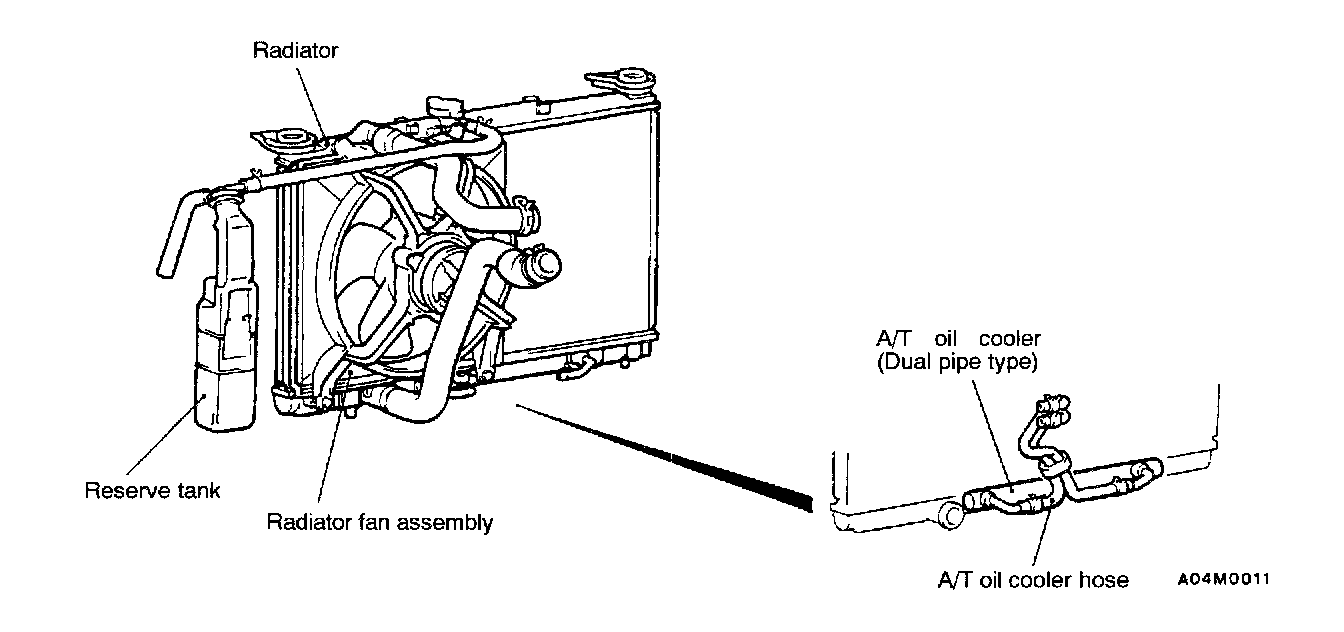 Radiator

Reserve tank

Radiator fan assembly

A/T oil cooler
(Dual pipe type)

A/T oil cooler hose

A04M0011