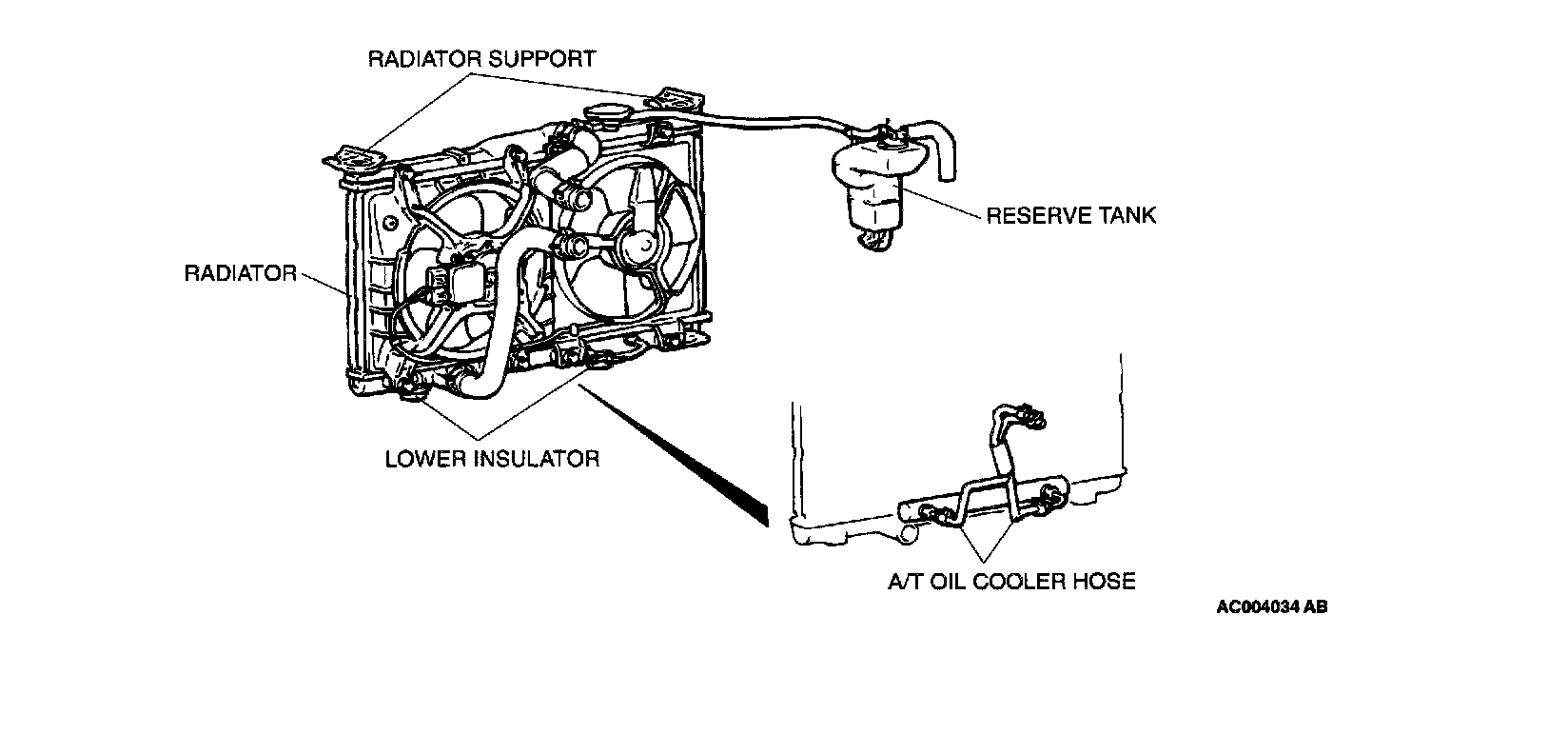 RADIATOR SUPPORT

RESERVE TANK

RADIATOR

LOWER INSULATOR

A/T OIL COOLER HOSE

AC004034 AB