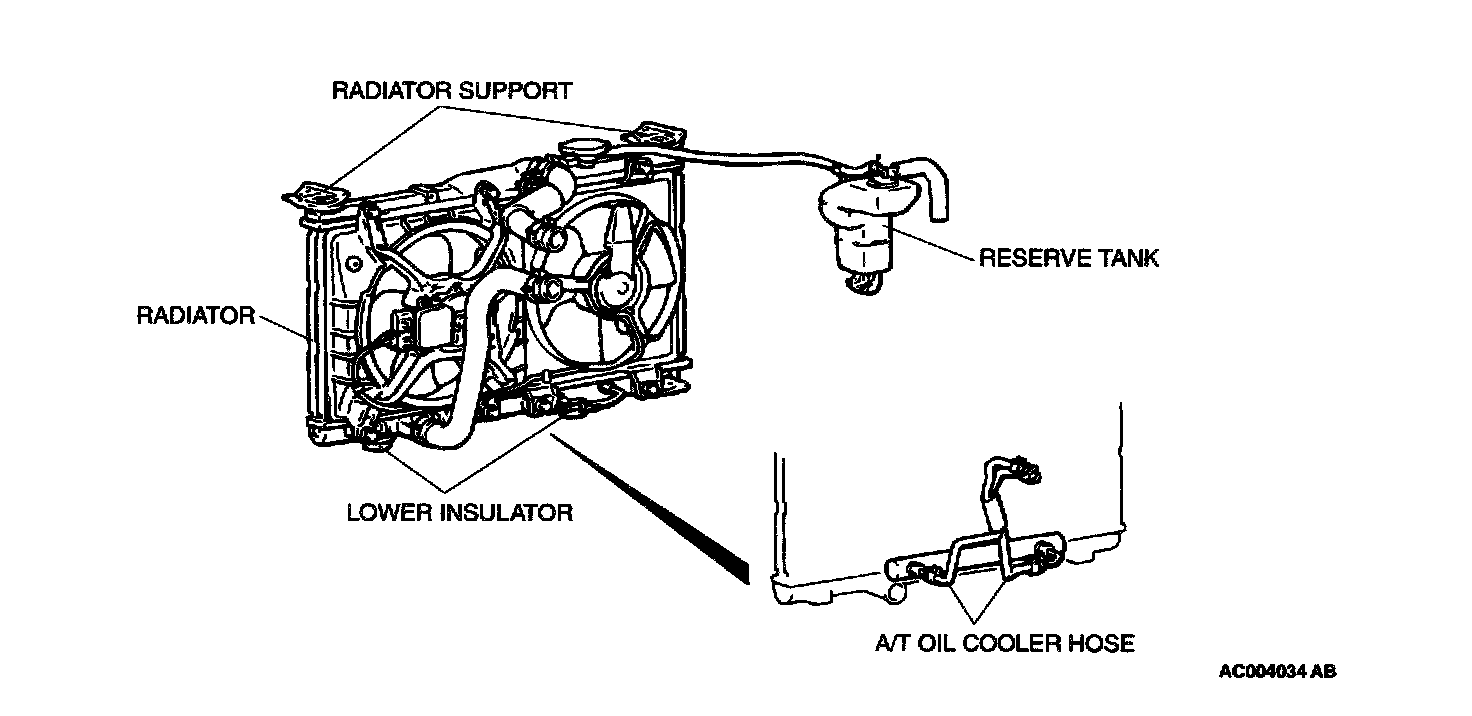 RADIATOR SUPPORT

RESERVE TANK

RADIATOR

LOWER INSULATOR

A/T OIL COOLER HOSE

AC004034 AB