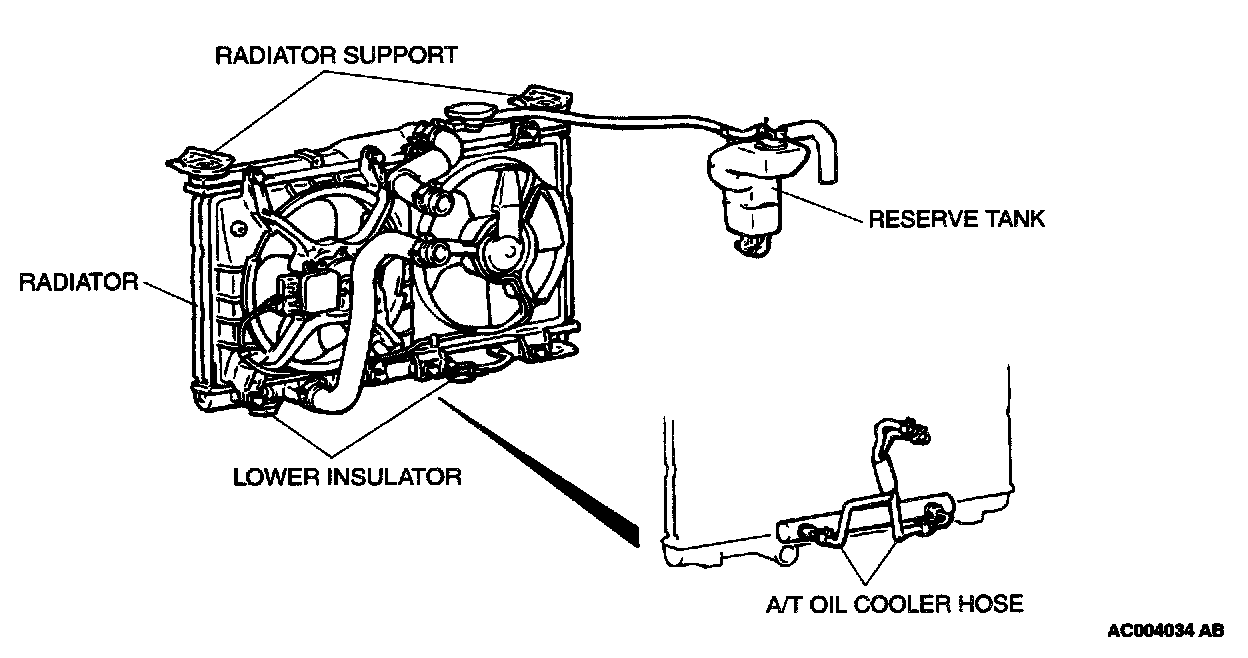 RADIATOR SUPPORT

RESERVE TANK

RADIATOR

LOWER INSULATOR

A/T OIL COOLER HOSE

AC004034 AB