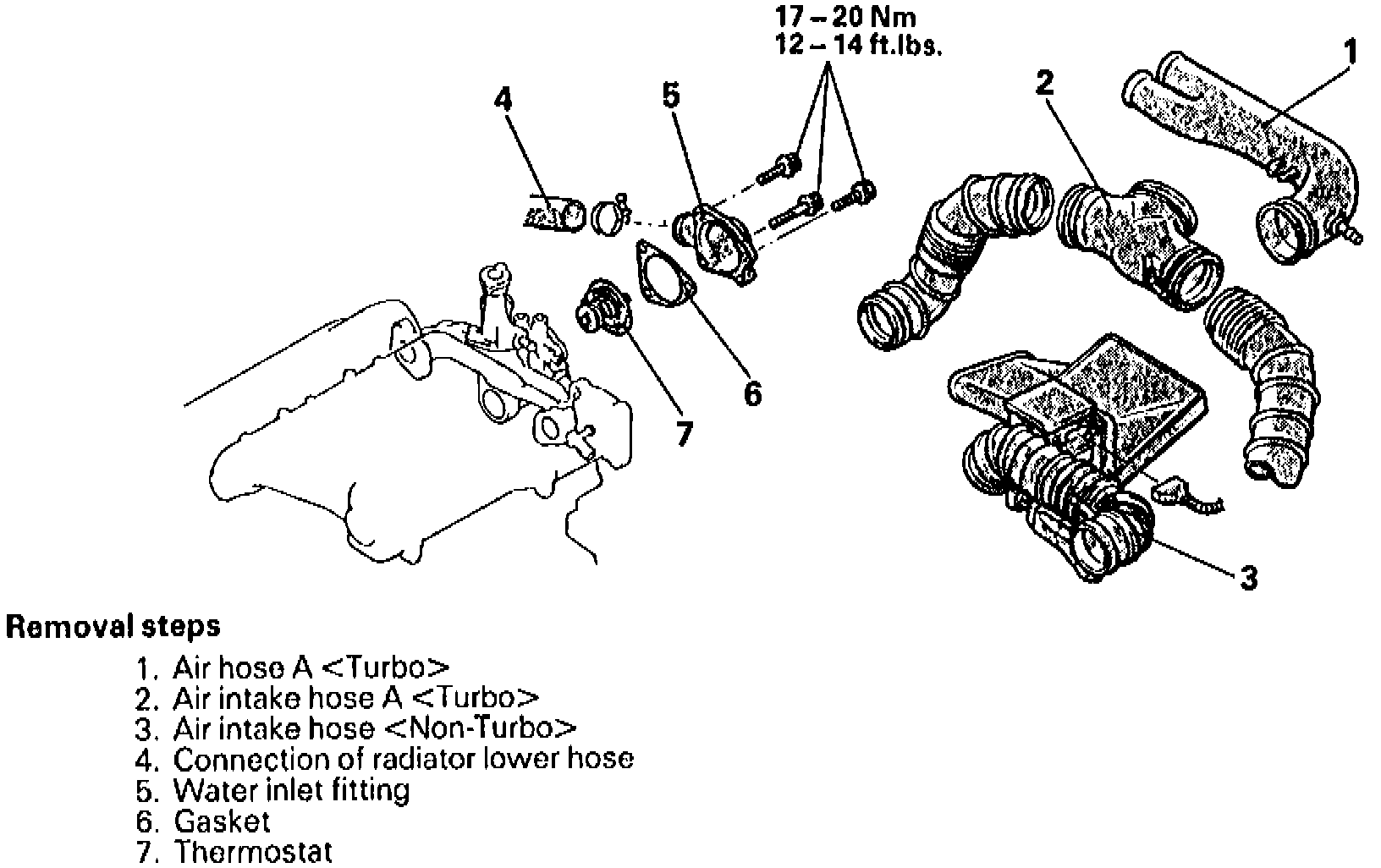 17 – 20 Nm
12 – 14 ft.lbs.

1

2

4

5

6

7

3

Removal steps
1. Air hose A <Turbo>
2. Air intake hose A <Turbo>
3. Air intake hose <Non-Turbo>
4. Connection of radiator lower hose
5. Water inlet fitting
6. Gasket
7. Thermostat