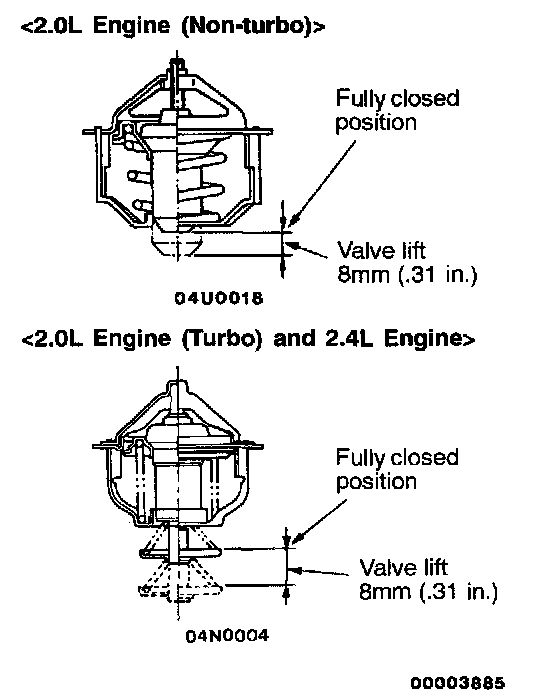 <2.0L Engine (Non-turbo)>

Fully closed position

Valve lift 8mm (.31 in.)

04U0018

<2.0L Engine (Turbo) and 2.4L Engine>

Fully closed position

Valve lift 8mm (.31 in.)

04N0004

00003885