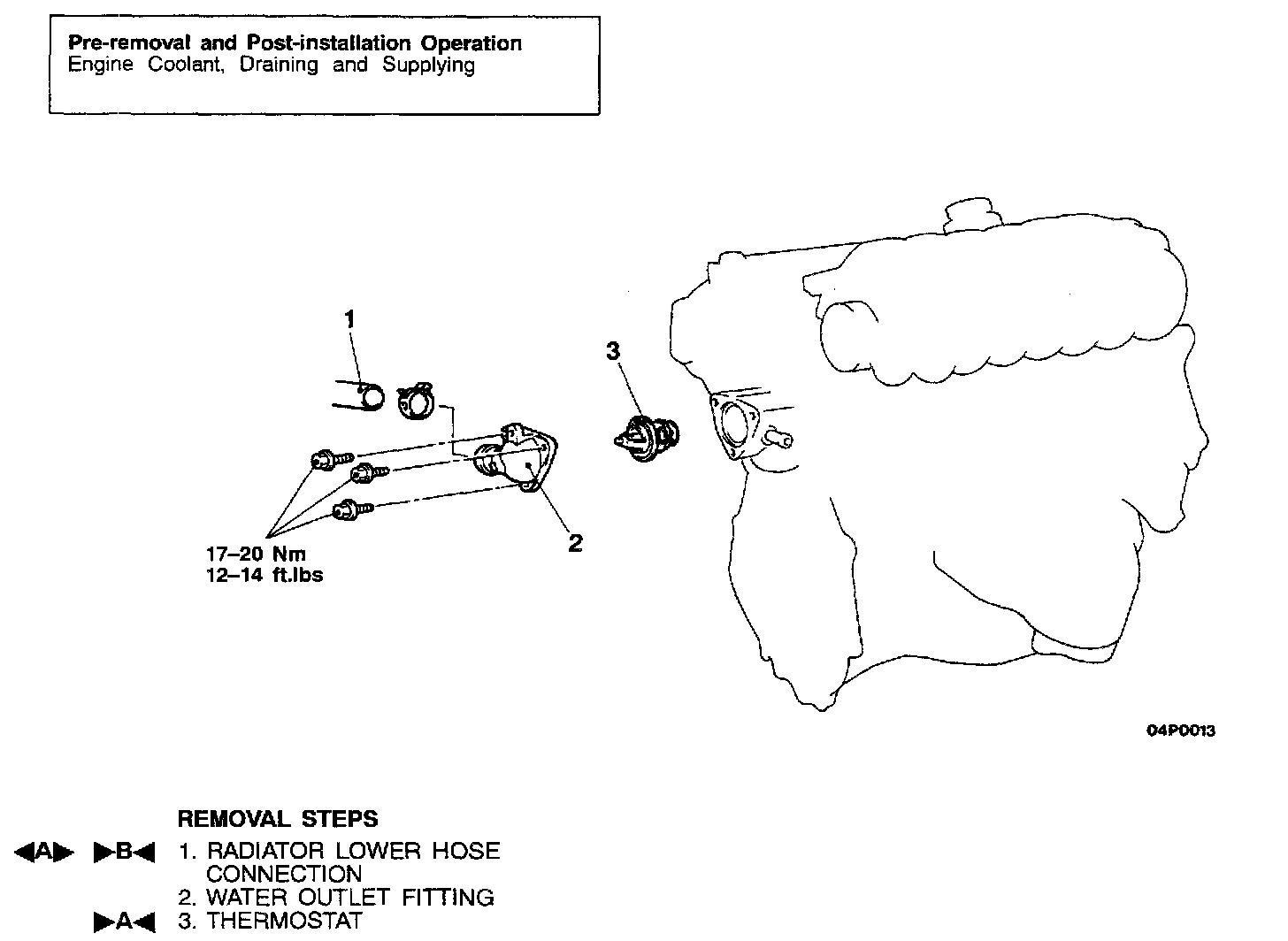 Pre-removal and Post-installation Operation
Engine Coolant, Draining and Supplying

1

3

2

17–20 Nm
12–14 ft.lbs

04P0013

REMOVAL STEPS

◀A▶ ▶B◀ 1. RADIATOR LOWER HOSE CONNECTION
2. WATER OUTLET FITTING
▶A◀ 3. THERMOSTAT