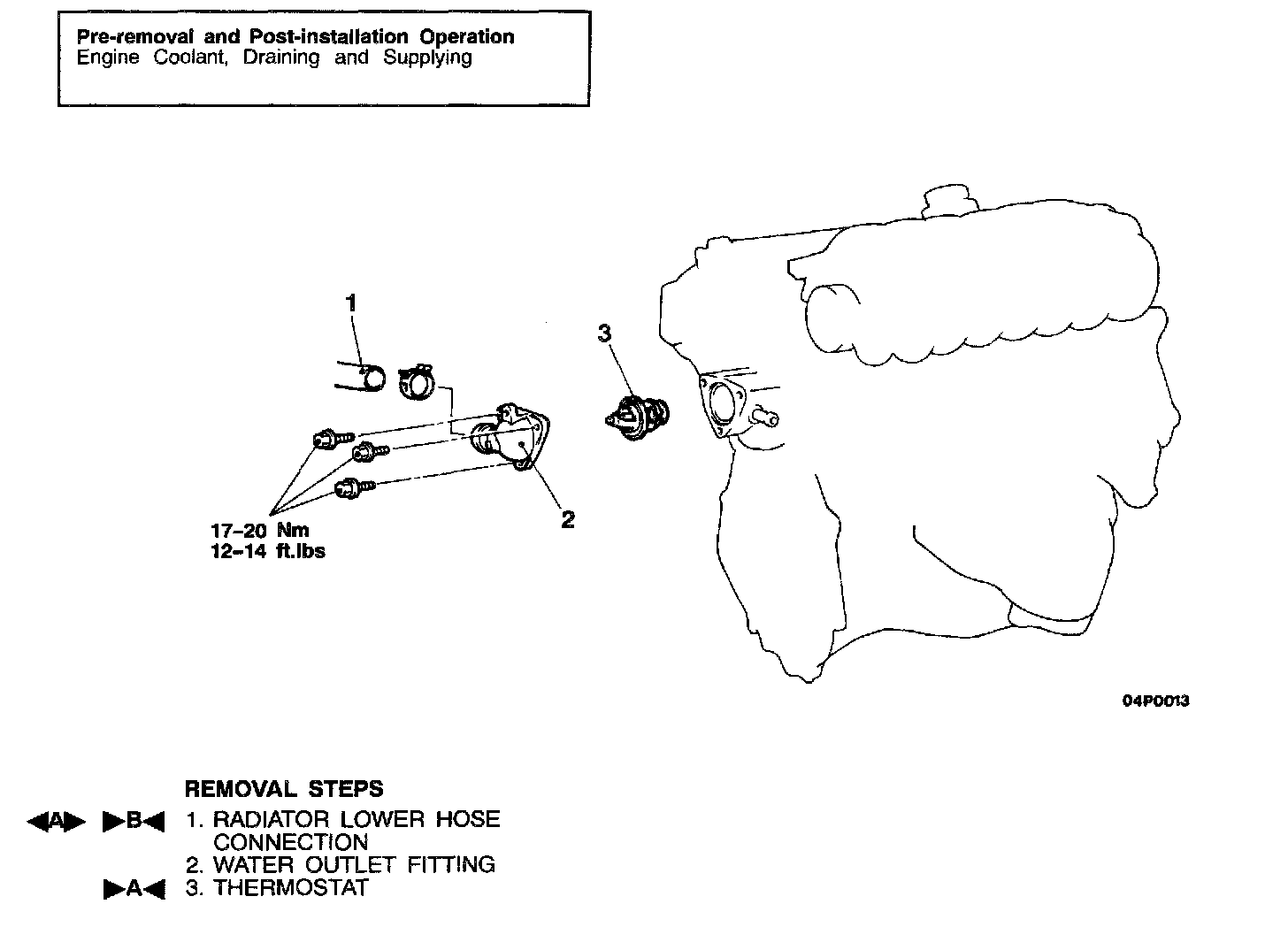 Pre-removal and Post-installation Operation
Engine Coolant, Draining and Supplying

1

3

2

17–20 Nm
12–14 ft.lbs

04P0013

REMOVAL STEPS

◀A▶ ▶B◀ 1. RADIATOR LOWER HOSE CONNECTION
2. WATER OUTLET FITTING
▶A◀ 3. THERMOSTAT