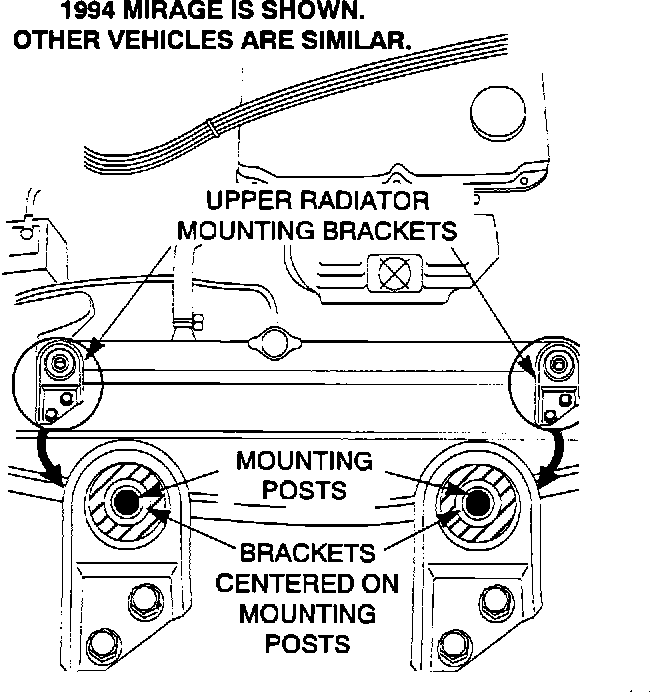 1994 MIRAGE IS SHOWN.
OTHER VEHICLES ARE SIMILAR.

UPPER RADIATOR MOUNTING BRACKETS

MOUNTING POSTS

BRACKETS CENTERED ON MOUNTING POSTS