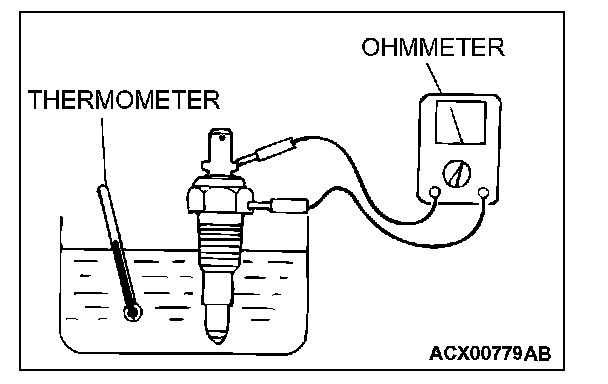 OHMMETER

THERMOMETER

ACX00779AB