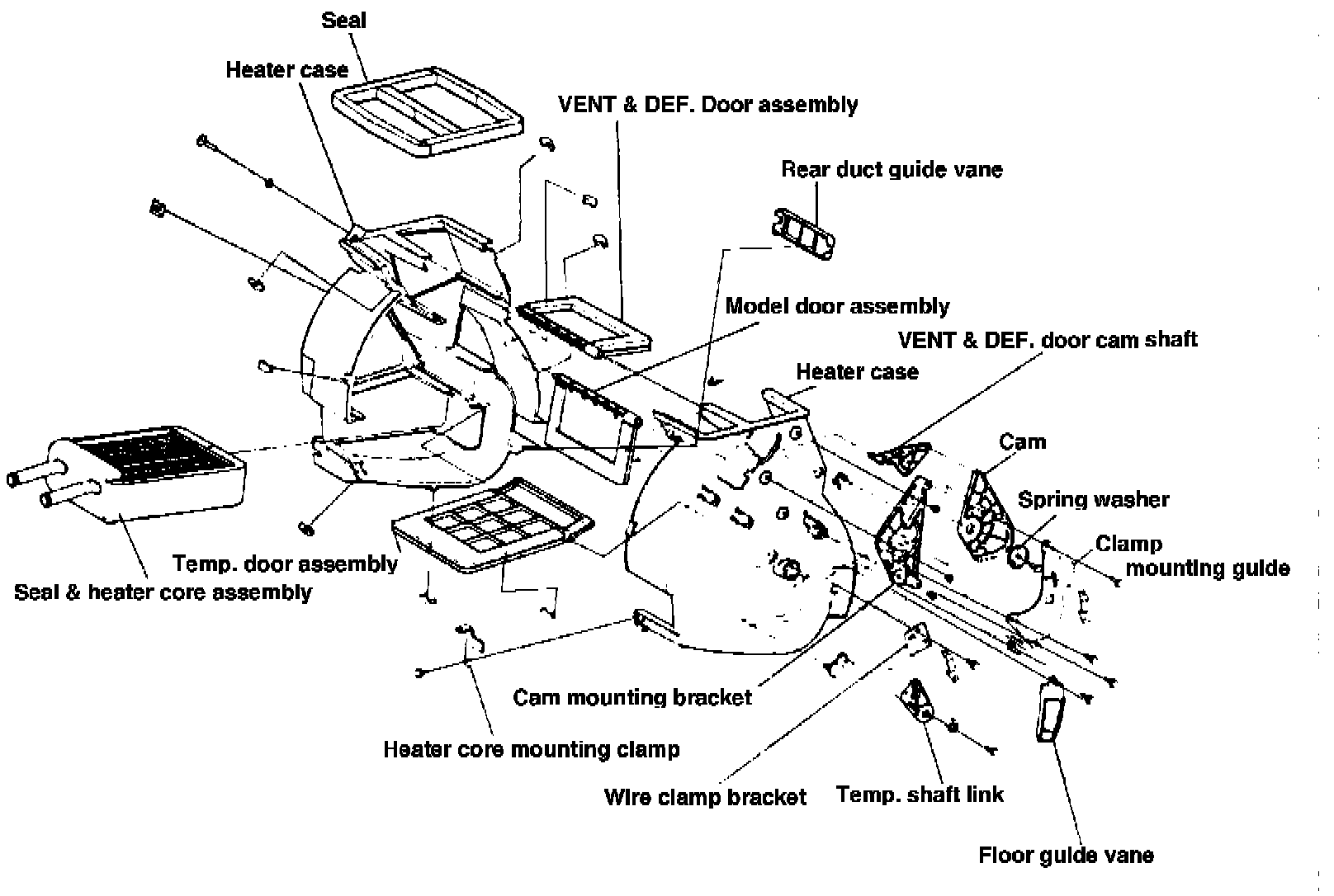 Seal

Heater case

VENT & DEF. Door assembly

Rear duct guide vane

Model door assembly

VENT & DEF. door cam shaft

Heater case

Cam

Spring washer

Clamp

mounting guide

Temp. door assembly

Seal & heater core assembly

Cam mounting bracket

Heater core mounting clamp

Wire clamp bracket

Temp. shaft link

Floor guide vane