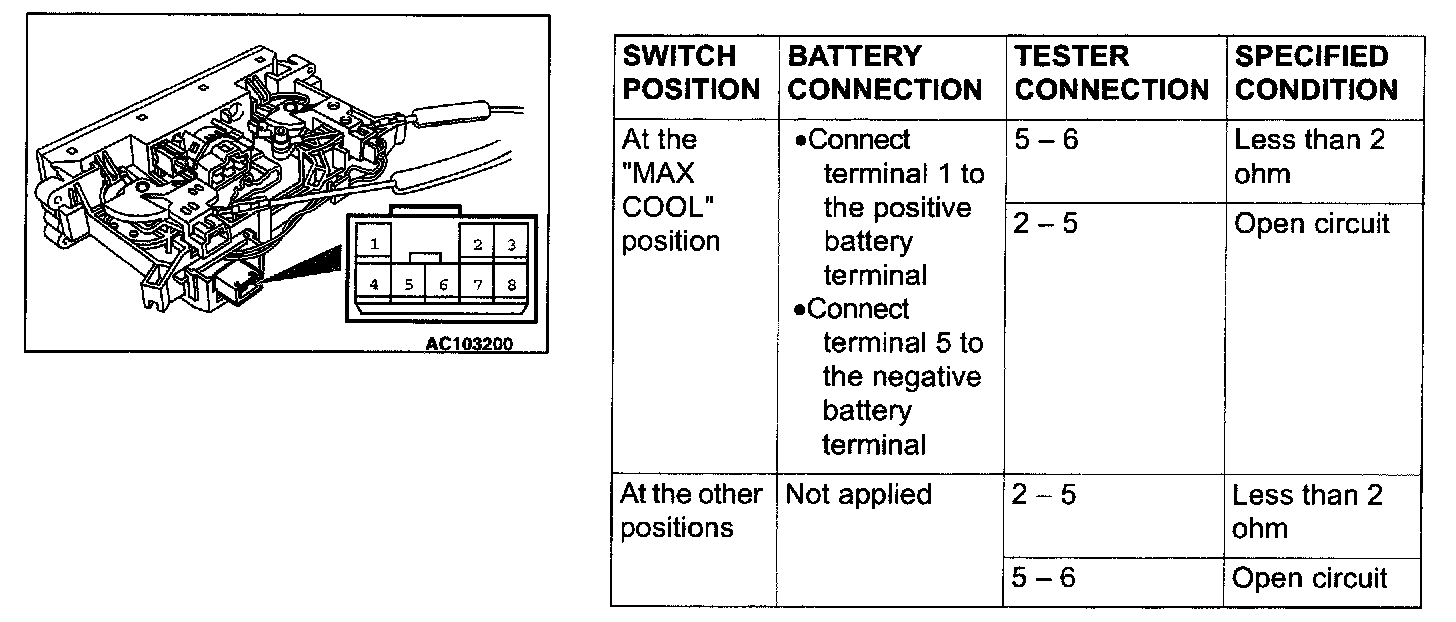 1 2 3
4 5 6 7 8
AC103200

| SWITCH POSITION | BATTERY CONNECTION | TESTER CONNECTION | SPECIFIED CONDITION |
|---|---|---|---|
| At the "MAX COOL" position | •Connect terminal 1 to the positive battery terminal •Connect terminal 5 to the negative battery terminal | 5 – 6 | Less than 2 ohm |
| | | 2 – 5 | Open circuit |
| At the other positions | Not applied | 2 – 5 | Less than 2 ohm |
| | | 5 – 6 | Open circuit |