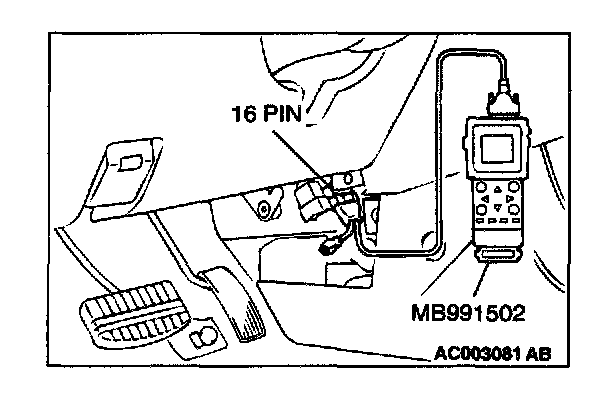 16 PIN

MB991502

AC003081 AB