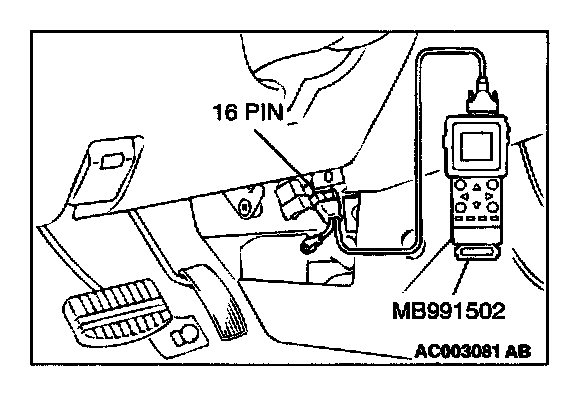 16 PIN

MB991502

AC003081 AB