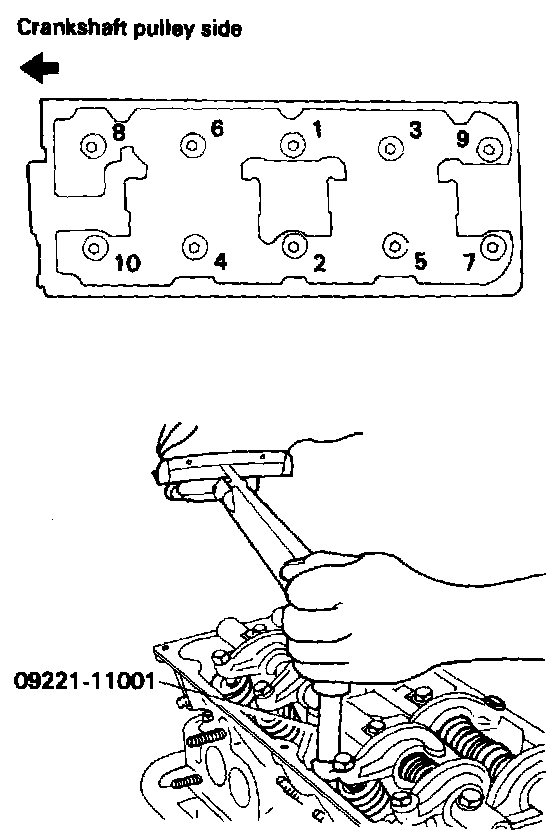 Crankshaft pulley side

8 6 1 3 9

10 4 2 5 7

09221-11001