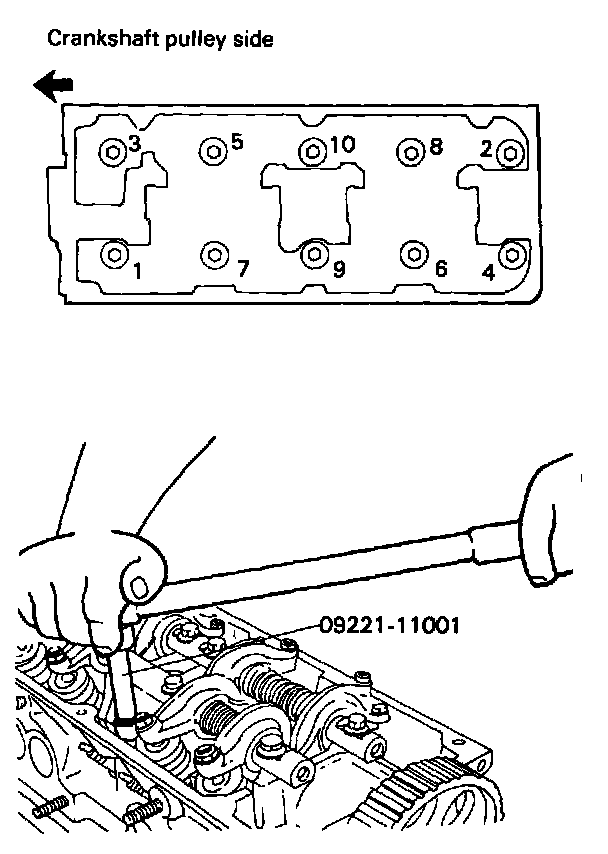 Crankshaft pulley side

3
5
10
8
2
1
7
9
6
4

09221-11001