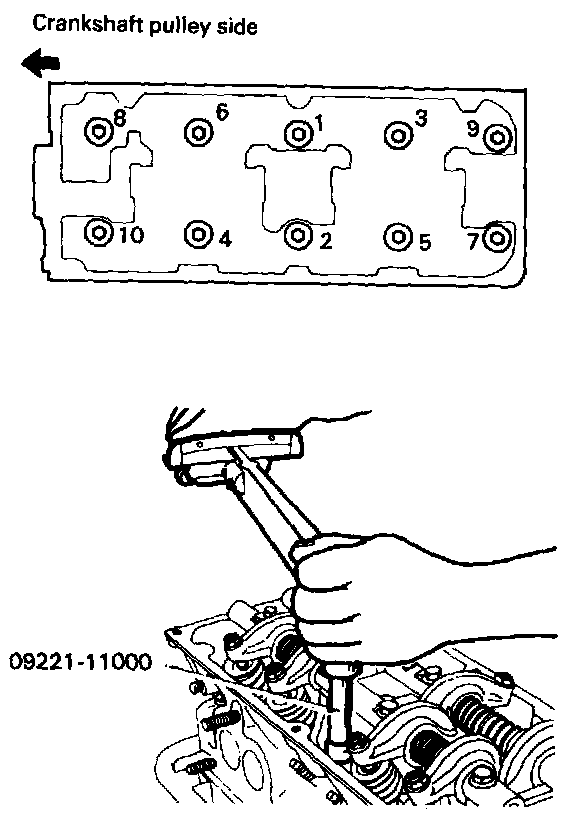 Crankshaft pulley side

8 6 1 3 9

10 4 2 5 7

09221-11000