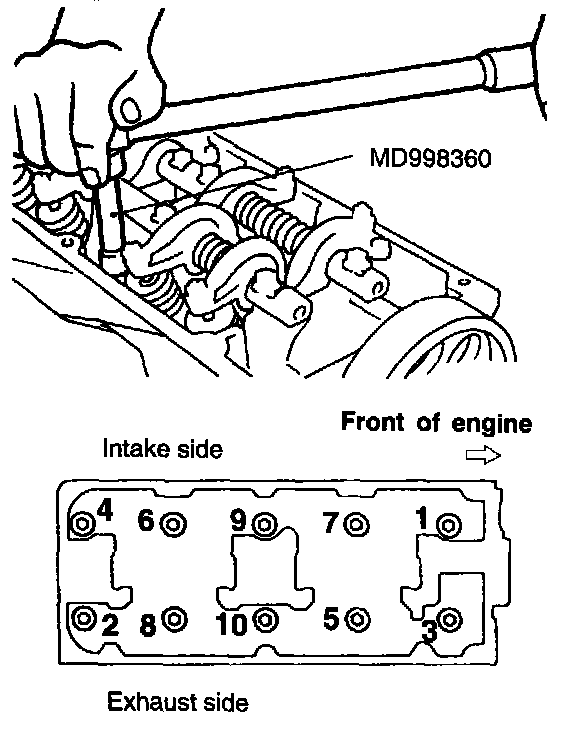 MD998360

Front of engine

Intake side

4 6 9 7 1

2 8 10 5 3

Exhaust side