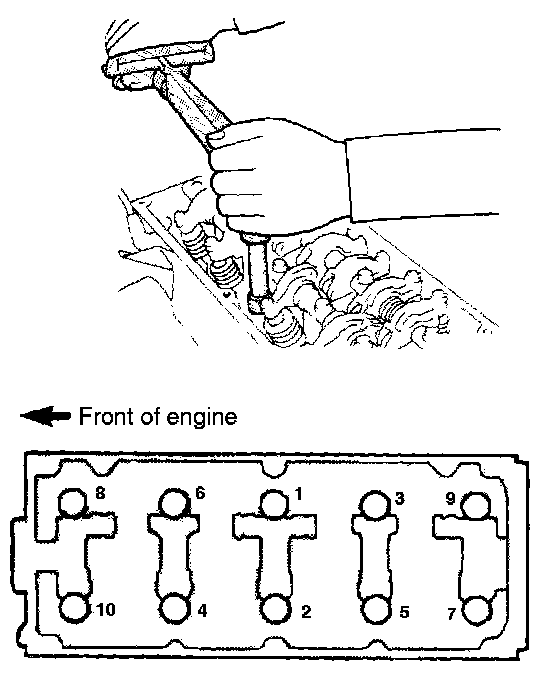 Front of engine

8
6
1
3
9
10
4
2
5
7