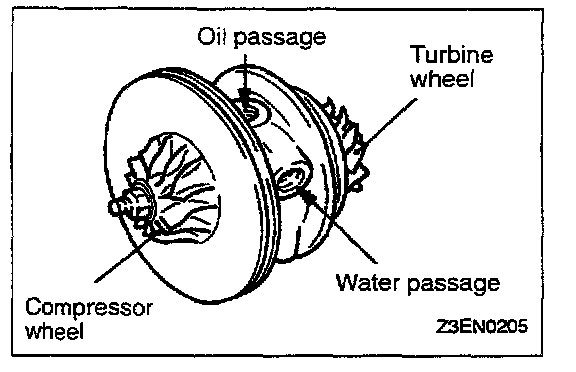 Oil passage

Turbine wheel

Water passage

Compressor wheel

Z3EN0205