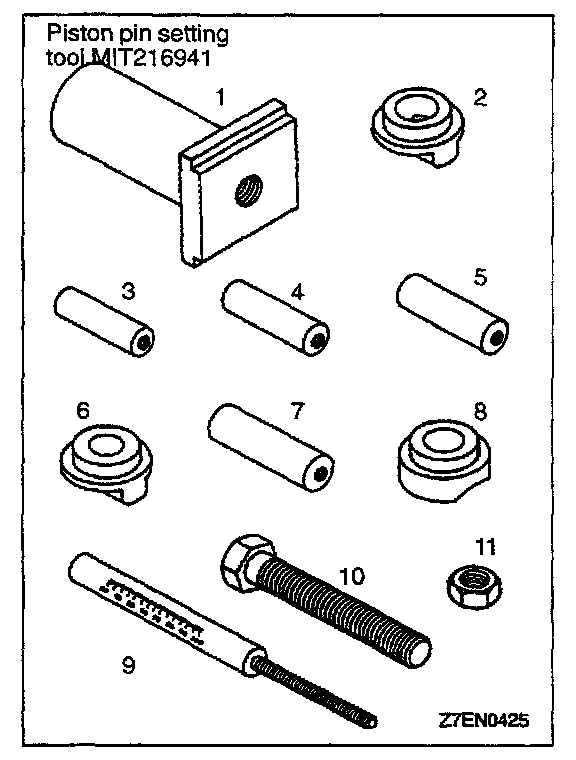 Piston pin setting tool MIT216941

1

2

3

4

5

6

7

8

9

10

11

Z7EN0425