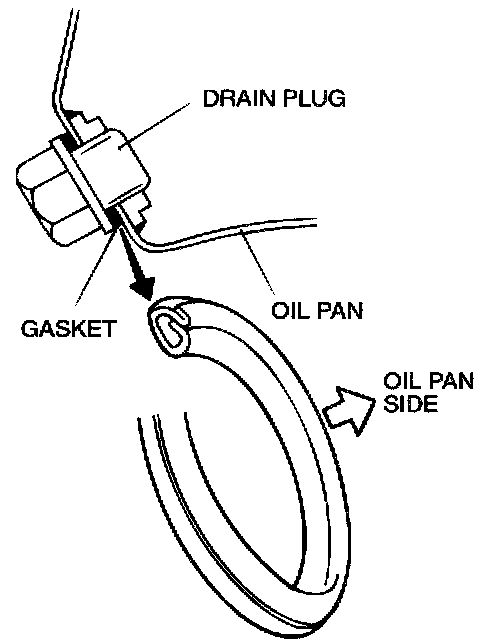 DRAIN PLUG

OIL PAN

GASKET

OIL PAN SIDE