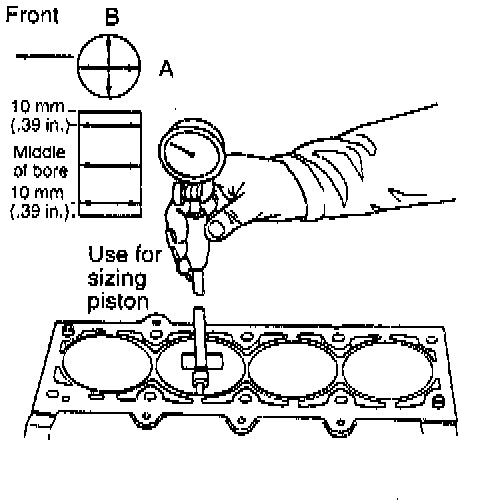 Front

B

A

10 mm
(.39 in.)

Middle of bore

10 mm
(.39 in.)

Use for sizing piston