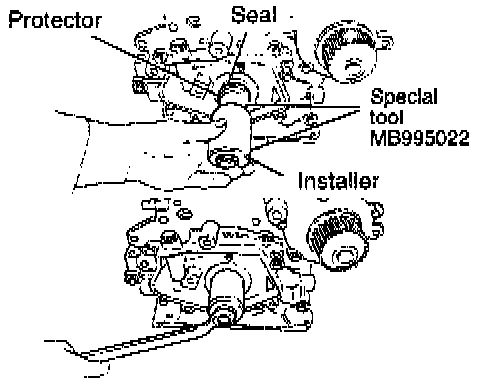 Protector
Seal
Special tool MB995022
Installer