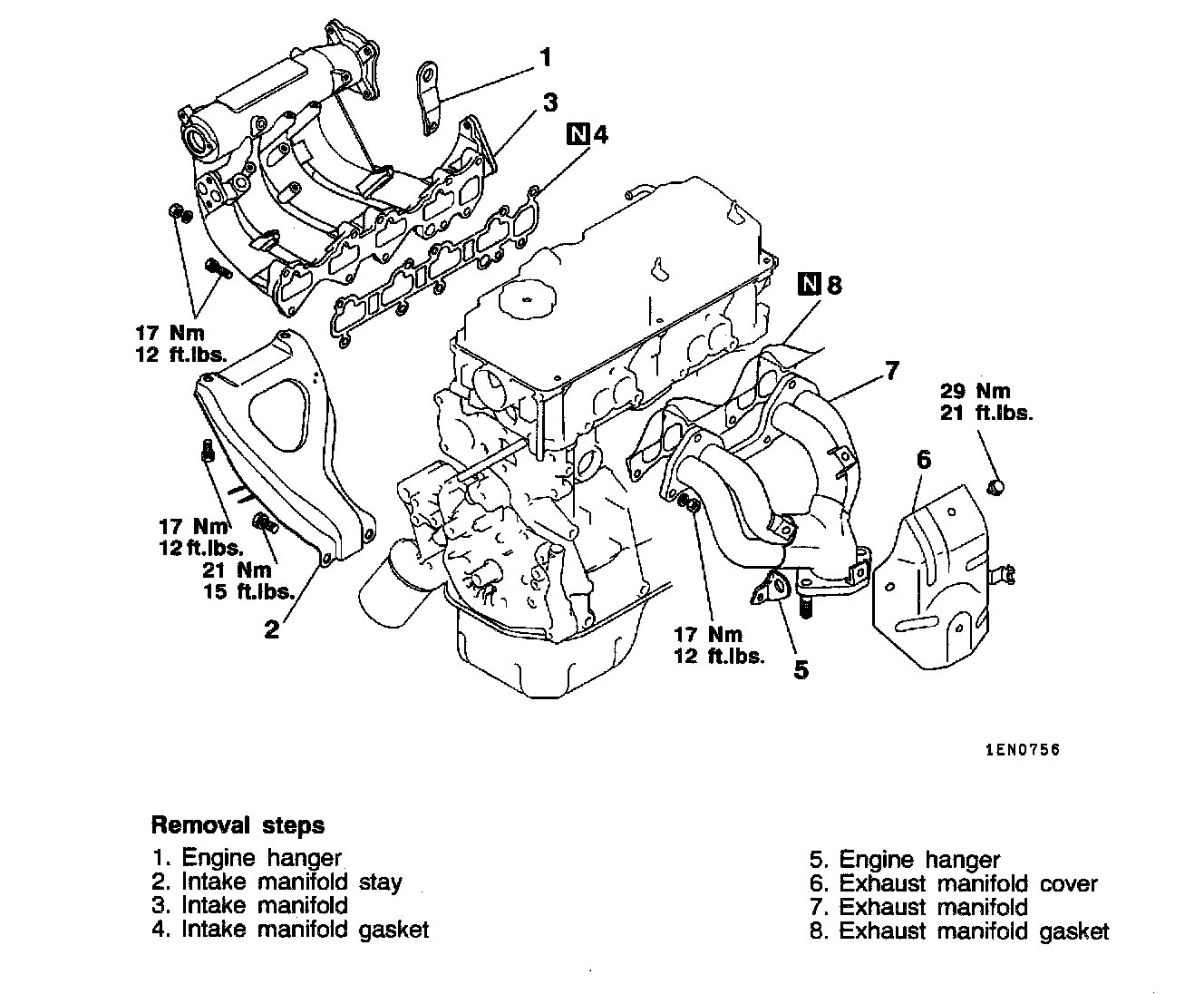 1
3
N 4
17 Nm
12 ft.lbs.
N 8
7
29 Nm
21 ft.lbs.
6
17 Nm
12 ft.lbs.
21 Nm
15 ft.lbs.
2
17 Nm
12 ft.lbs.
5

1EN0756

Removal steps
1. Engine hanger
2. Intake manifold stay
3. Intake manifold
4. Intake manifold gasket

5. Engine hanger
6. Exhaust manifold cover
7. Exhaust manifold
8. Exhaust manifold gasket