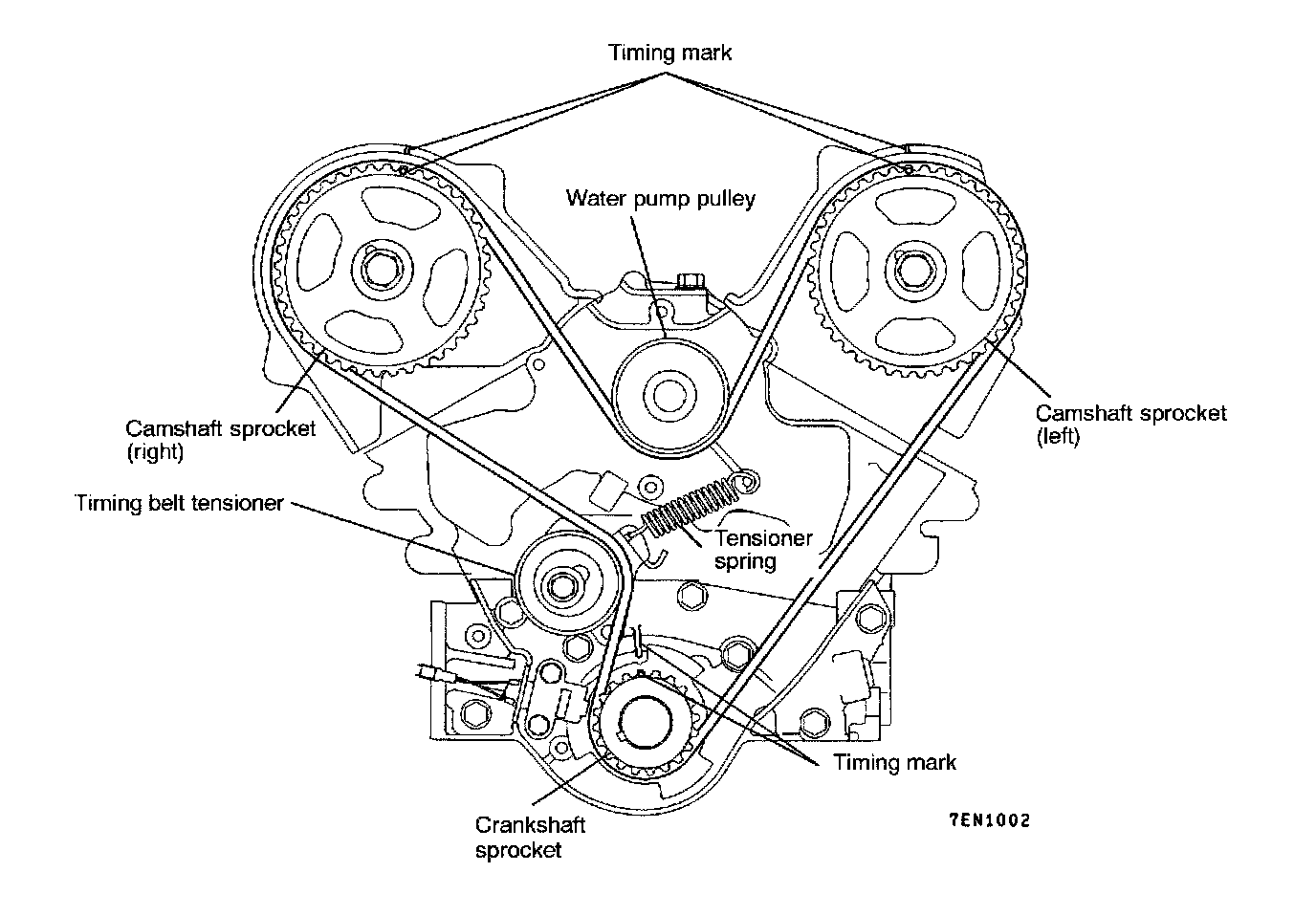 Timing mark

Water pump pulley

Camshaft sprocket (right)

Camshaft sprocket (left)

Timing belt tensioner

Tensioner spring

Timing mark

Crankshaft sprocket

7EN1002