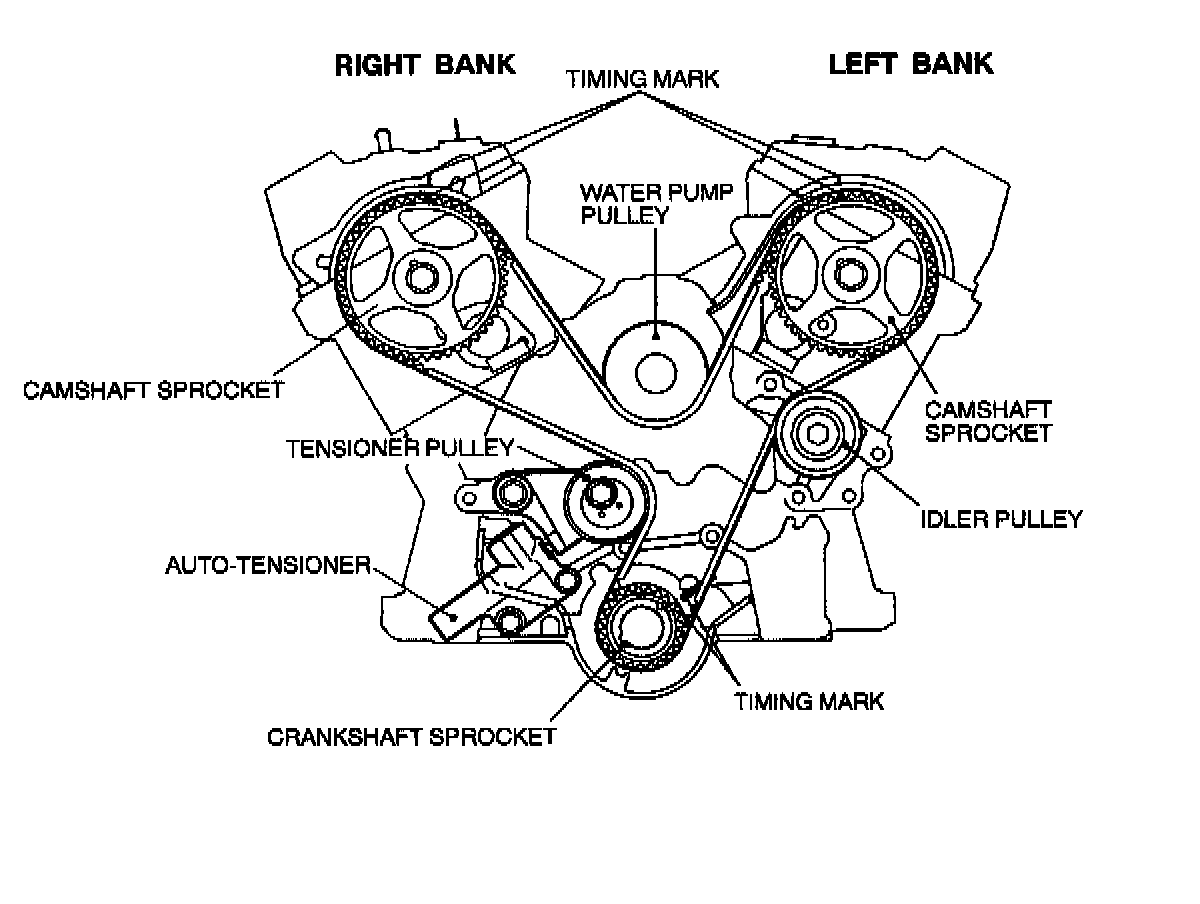 RIGHT BANK

TIMING MARK

LEFT BANK

WATER PUMP PULLEY

CAMSHAFT SPROCKET

CAMSHAFT SPROCKET

TENSIONER PULLEY

IDLER PULLEY

AUTO-TENSIONER

TIMING MARK

CRANKSHAFT SPROCKET